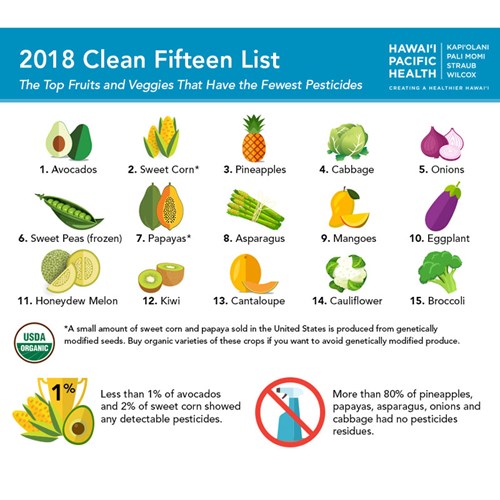 2018 Clean Fifteen List
The Top Fruits and Veggies That Have the Fewest Pesticides

HAWAI'I PACIFIC HEALTH
KAPI'OLANI
PALI MOMI
STRAUB
WILCOX
CREATING A HEALTHIER HAWAI'I

1. Avocados
2. Sweet Corn*
3. Pineapples
4. Cabbage
5. Onions
6. Sweet Peas (frozen)
7. Papayas*
8. Asparagus
9. Mangoes
10. Eggplant
11. Honeydew Melon
12. Kiwi
13. Cantaloupe
14. Cauliflower
15. Broccoli

USDA ORGANIC

*A small amount of sweet corn and papaya sold in the United States is produced from genetically modified seeds. Buy organic varieties of these crops if you want to avoid genetically modified produce.

1%

Less than 1% of avocados and 2% of sweet corn showed any detectable pesticides.

More than 80% of pineapples, papayas, asparagus, onions and cabbage had no pesticides residues.